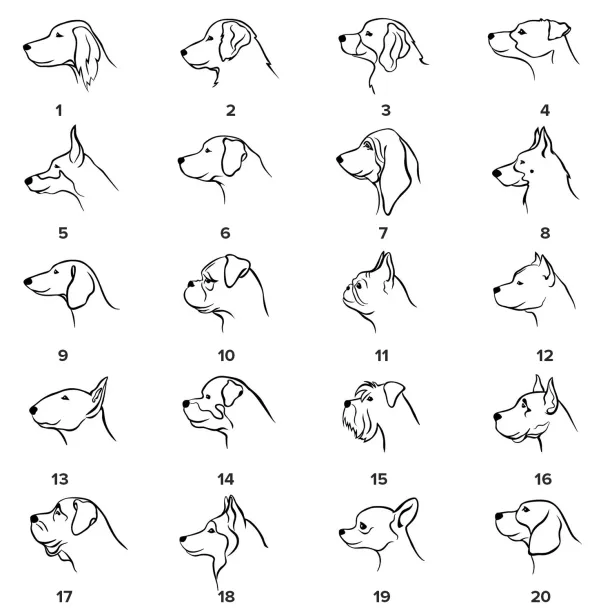 1 2 3 4

5 6 7 8

9 10 11 12

13 14 15 16

17 18 19 20